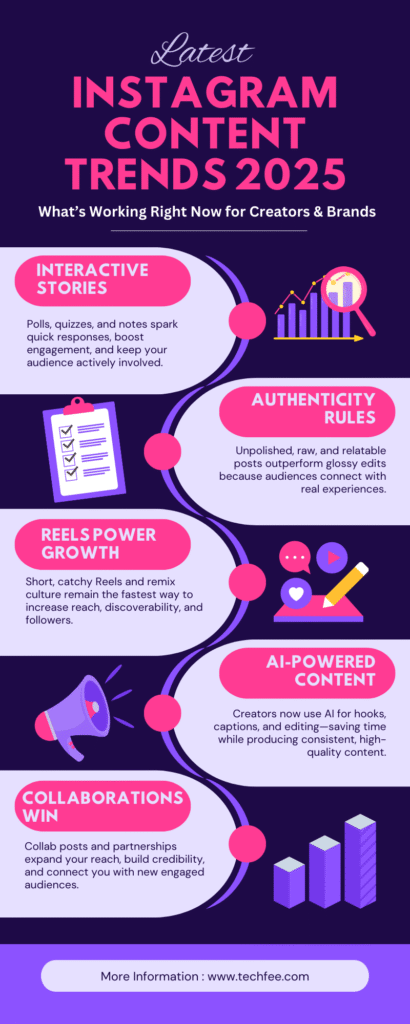 Latest
INSTAGRAM CONTENT TRENDS 2025

What's Working Right Now for Creators & Brands

INTERACTIVE STORIES

Polls, quizzes, and notes spark quick responses, boost engagement, and keep your audience actively involved.

AUTHENTICITY RULES

Unpolished, raw, and relatable posts outperform glossy edits because audiences connect with real experiences.

REELS POWER GROWTH

Short, catchy Reels and remix culture remain the fastest way to increase reach, discoverability, and followers.

AI-POWERED CONTENT

Creators now use AI for hooks, captions, and editing—saving time while producing consistent, high-quality content.

COLLABORATIONS WIN

Collab posts and partnerships expand your reach, build credibility, and connect you with new engaged audiences.

More Information : www.techfee.com